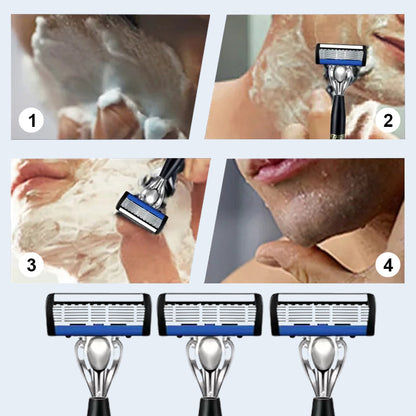 1
2
3
4